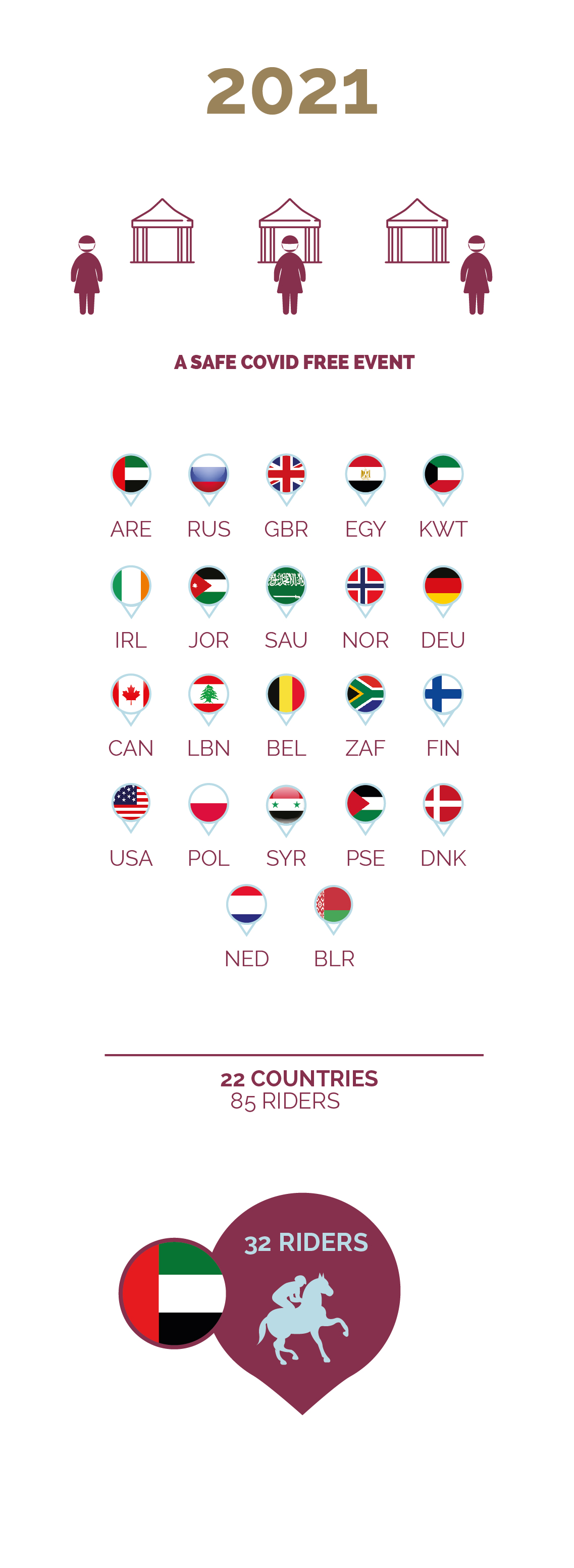 2021

A SAFE COVID FREE EVENT

ARE RUS GBR EGY KWT

IRL JOR SAU NOR DEU

CAN LBN BEL ZAF FIN

USA POL SYR PSE DNK

NED BLR

22 COUNTRIES
85 RIDERS

32 RIDERS